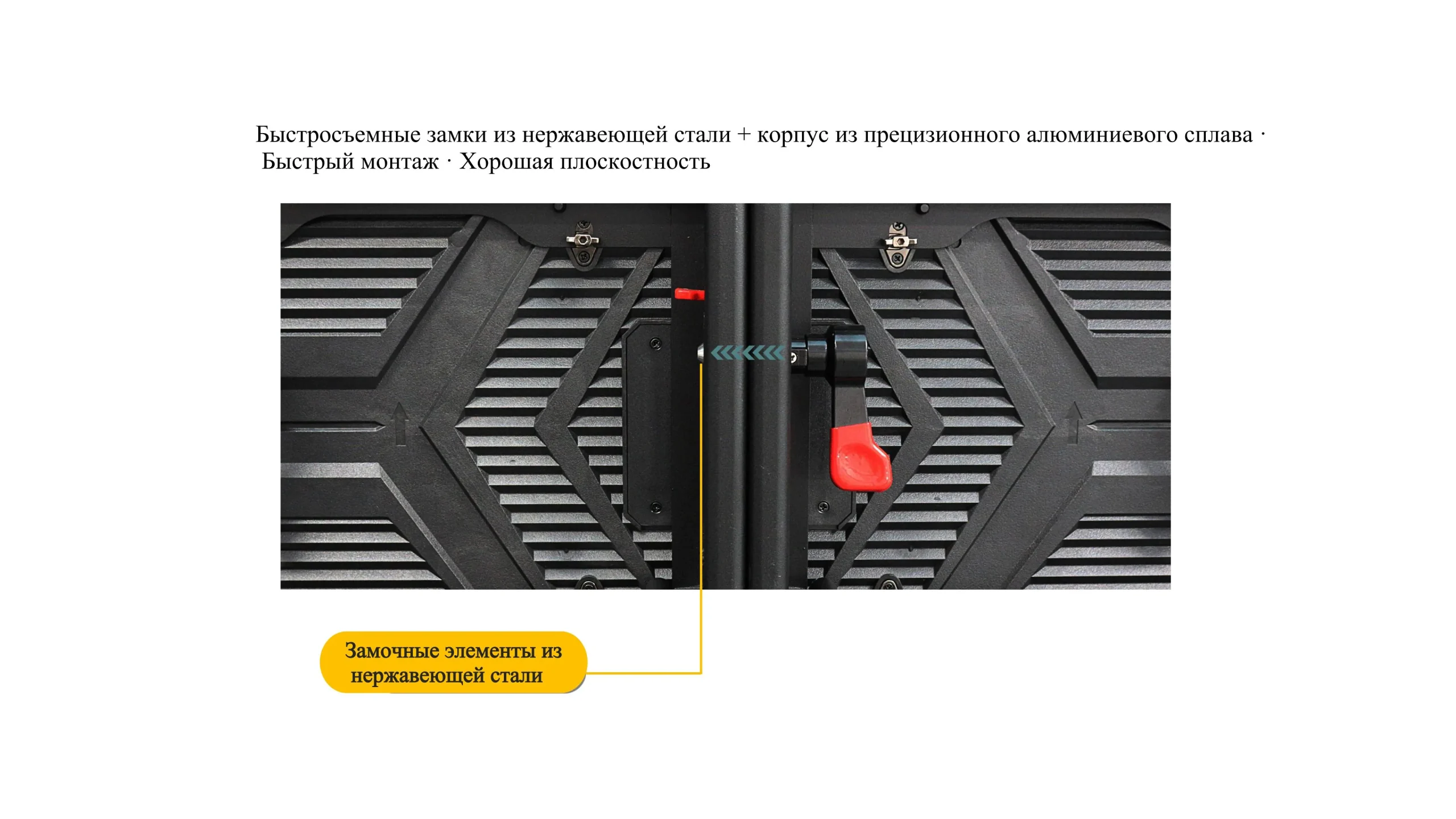 Быстросъемные замки из нержавеющей стали + корпус из прецизионного алюминиевого сплава · Быстрый монтаж · Хорошая плоскостность

Замочные элементы из нержавеющей стали