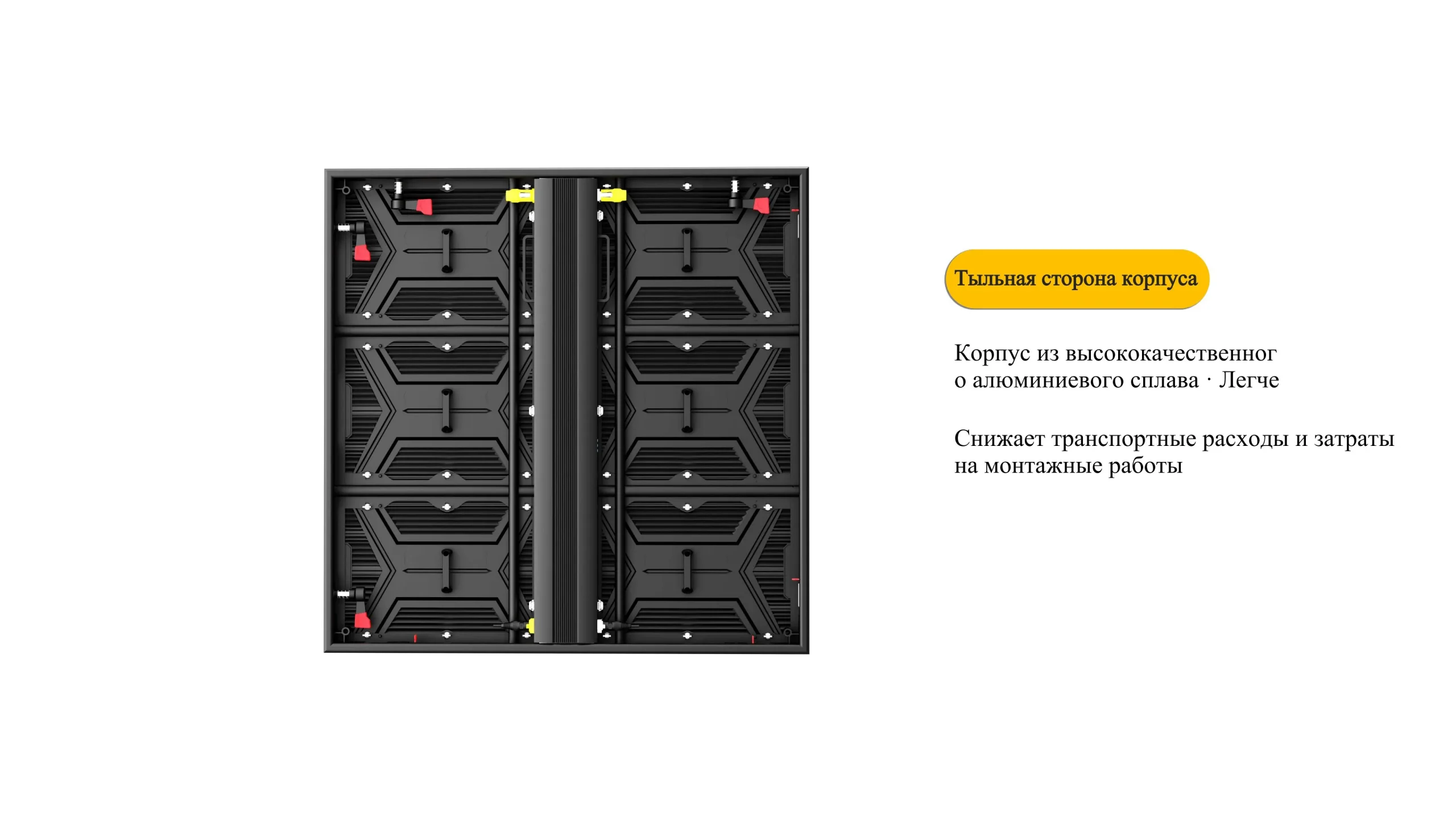 Тыльная сторона корпуса

Корпус из высококачественног о алюминиевого сплава · Легче

Снижает транспортные расходы и затраты на монтажные работы